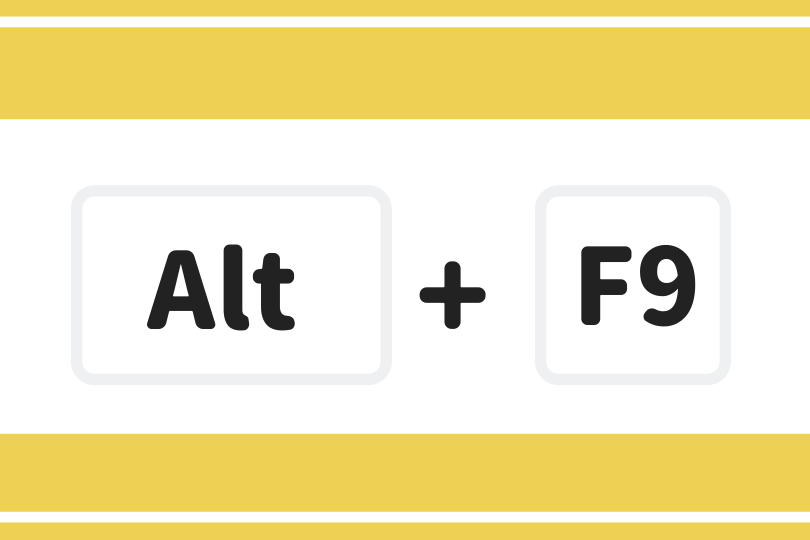 Alt + F9