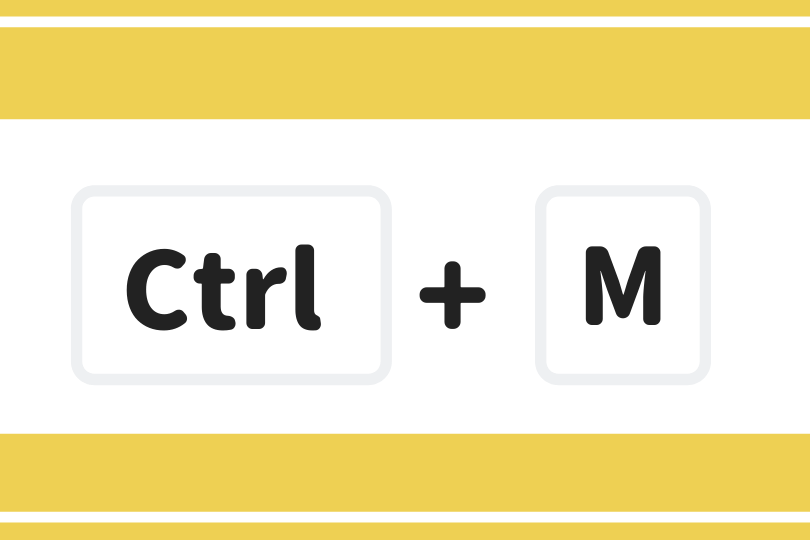 Ctrl + M