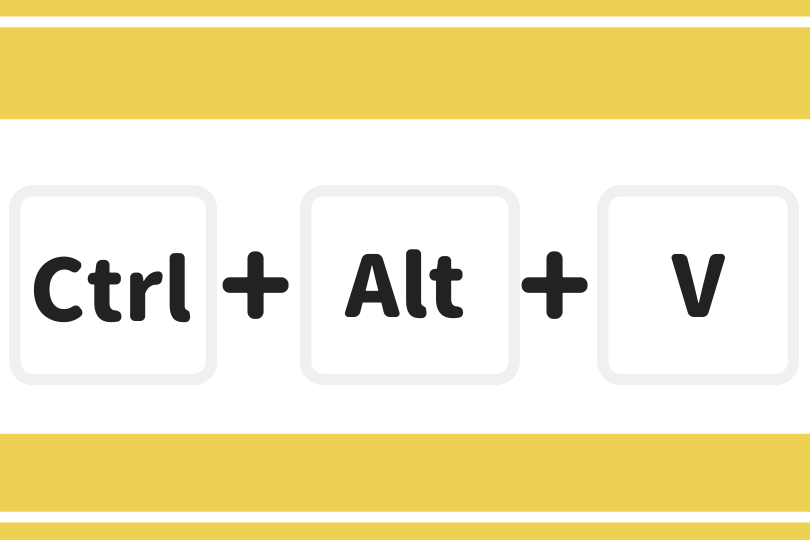 Ctrl + Alt + V