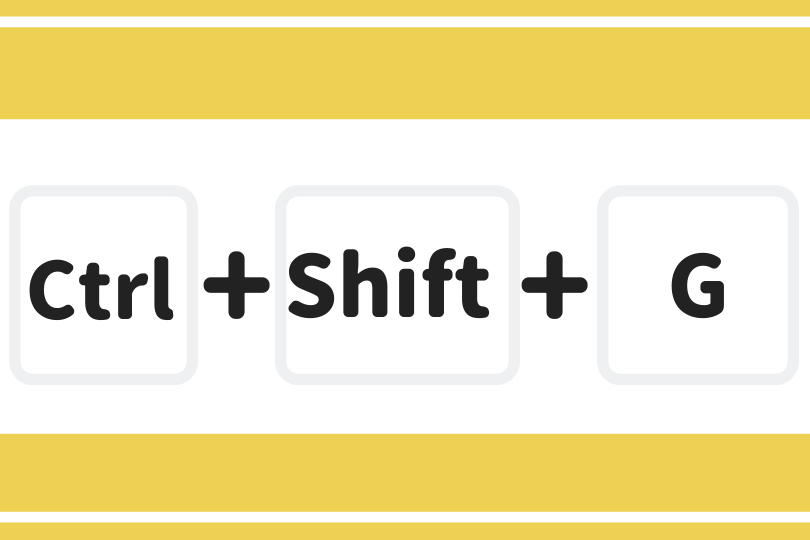 Ctrl + Shift + G