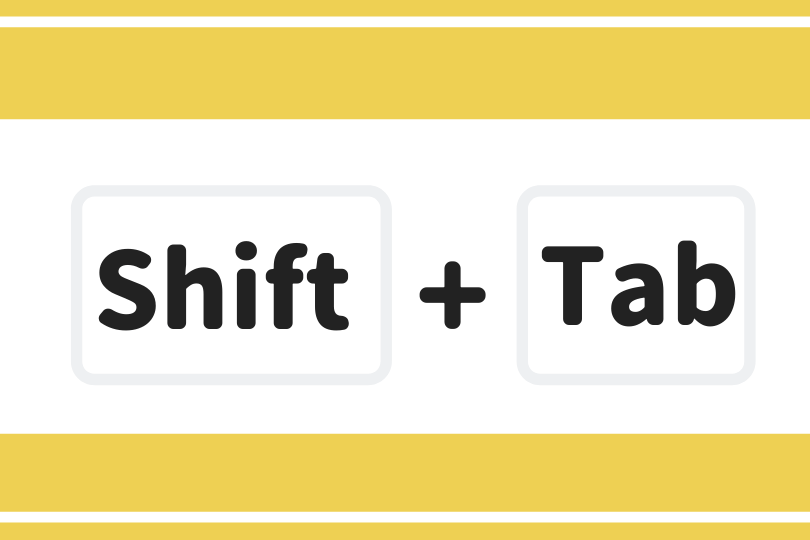 Shift + Tab